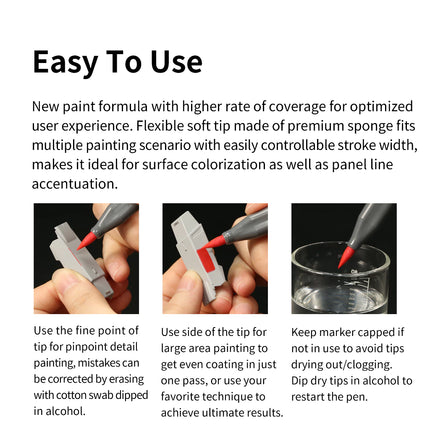 Easy To Use

New paint formula with higher rate of coverage for optimized user experience. Flexible soft tip made of premium sponge fits multiple painting scenario with easily controllable stroke width, makes it ideal for surface colorization as well as panel line accentuation.

Use the fine point of tip for pinpoint detail painting, mistakes can be corrected by erasing with cotton swab dipped in alcohol.

Use side of the tip for large area painting to get even coating in just one pass, or use your favorite technique to achieve ultimate results.

Keep marker capped if not in use to avoid tips drying out/clogging. Dip dry tips in alcohol to restart the pen.